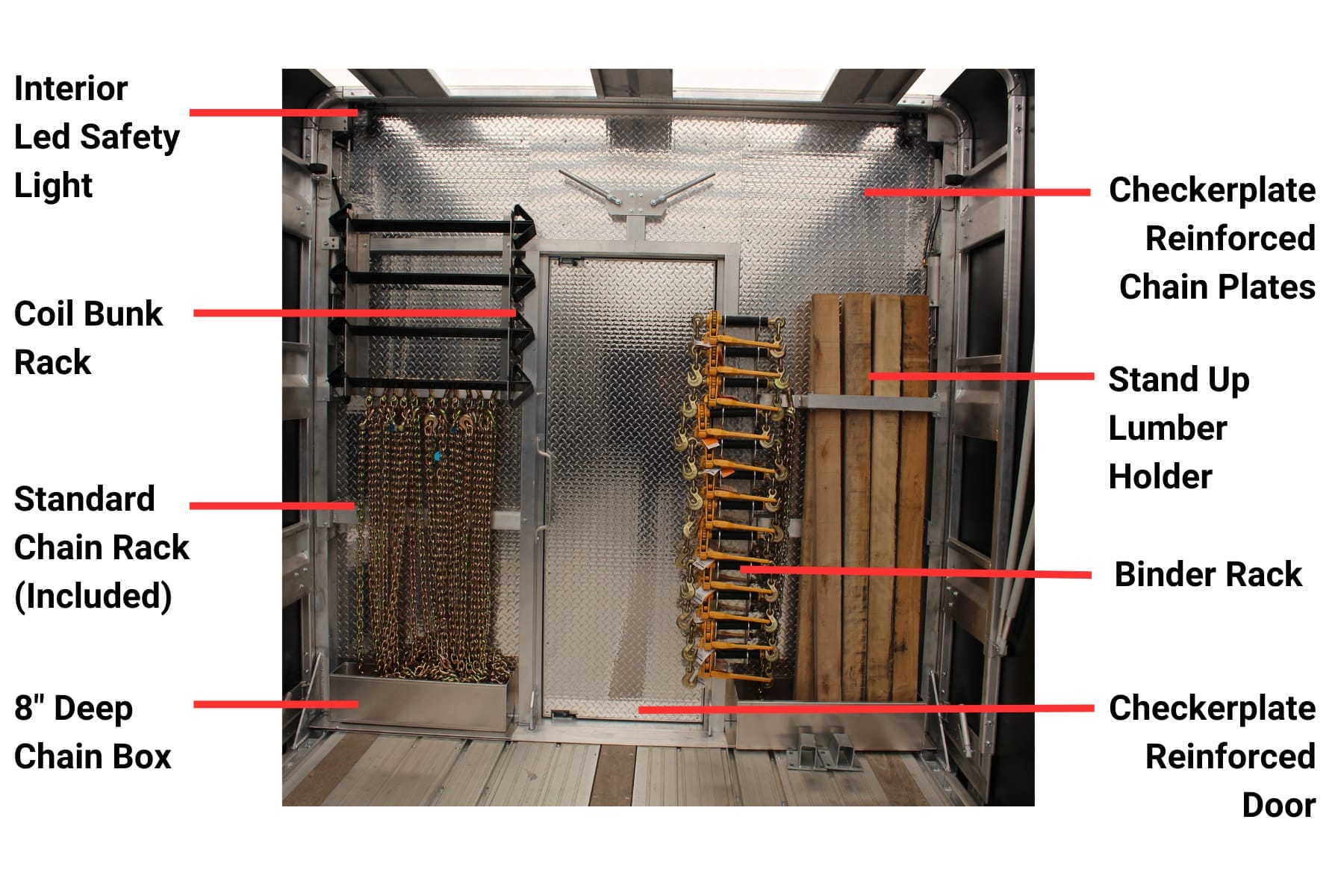 Interior Led Safety Light

Coil Bunk Rack

Standard Chain Rack (Included)

8" Deep Chain Box

Checkerplate Reinforced Chain Plates

Stand Up Lumber Holder

Binder Rack

Checkerplate Reinforced Door